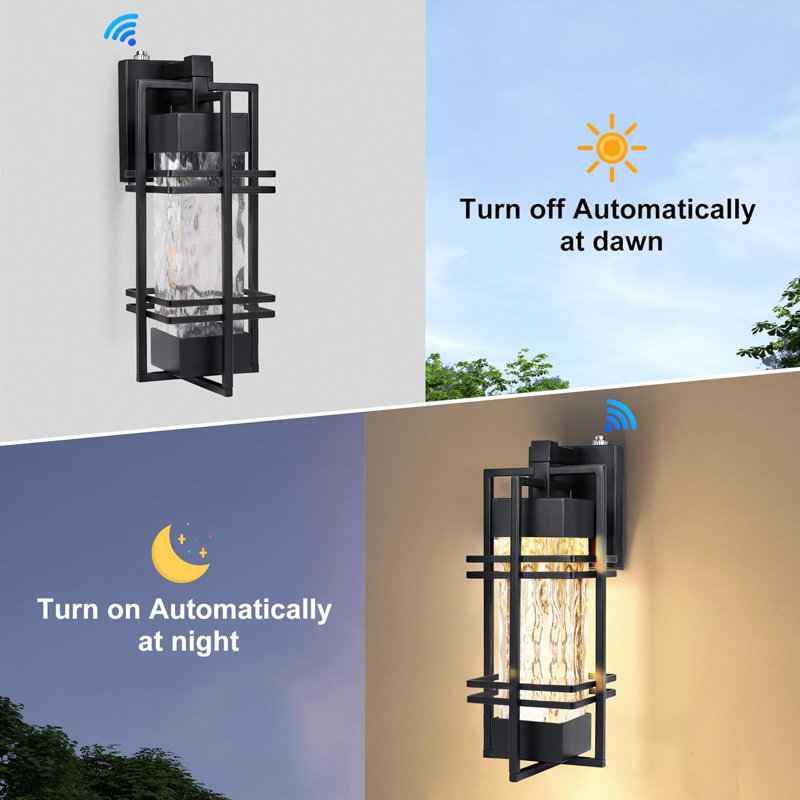 Turn off Automatically at dawn

Turn on Automatically at night